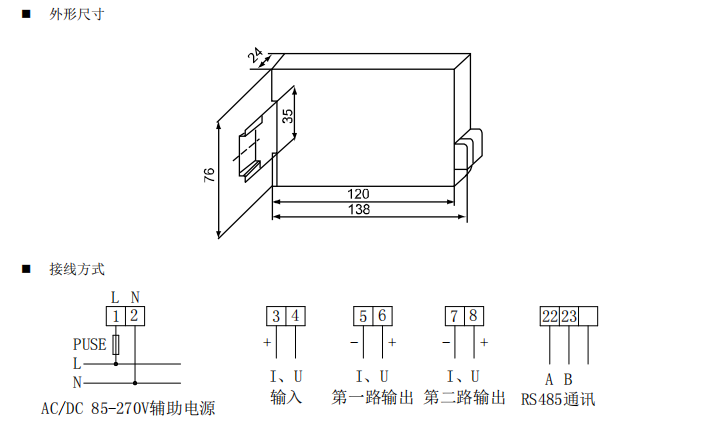 ■ 外形尺寸

24
35
76
120
138

■ 接线方式

L N
1 2
PUSE
L
N
AC/DC 85-270V辅助电源

3 4
+
I、U
输入

5 6
− +
I、U
第一路输出

7 8
− +
I、U
第二路输出

22 23
A B
RS485通讯